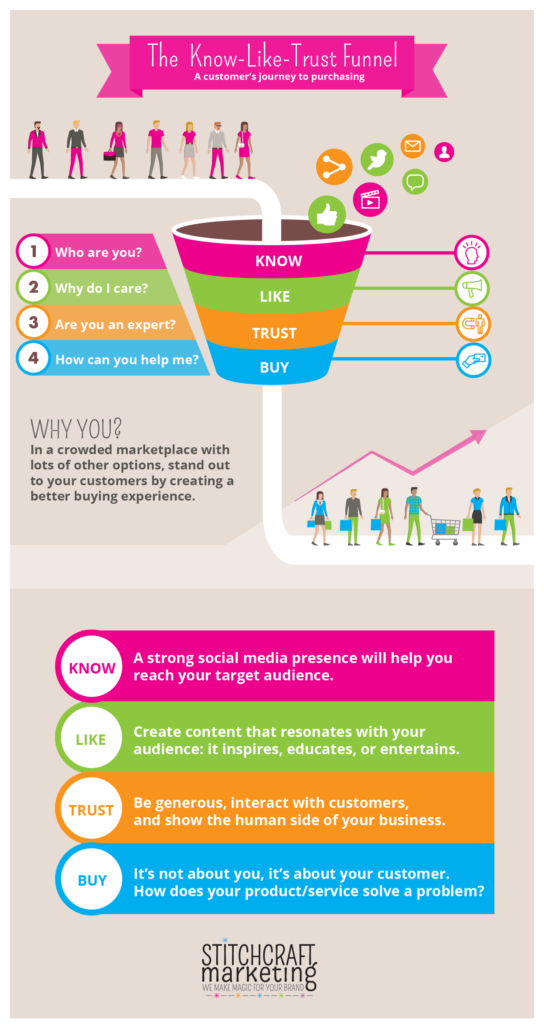 The Know-Like-Trust Funnel
A customer's journey to purchasing

1 Who are you?
2 Why do I care?
3 Are you an expert?
4 How can you help me?

KNOW
LIKE
TRUST
BUY

WHY YOU?
In a crowded marketplace with lots of other options, stand out to your customers by creating a better buying experience.

KNOW A strong social media presence will help you reach your target audience.

LIKE Create content that resonates with your audience: it inspires, educates, or entertains.

TRUST Be generous, interact with customers, and show the human side of your business.

BUY It's not about you, it's about your customer. How does your product/service solve a problem?

STITCHCRAFT marketing
WE MAKE MAGIC FOR YOUR BRAND