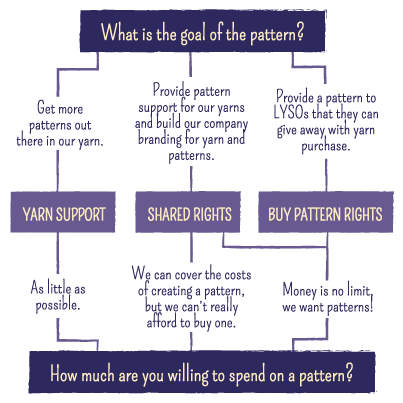 What is the goal of the pattern?

Get more patterns out there in our yarn.

Provide pattern support for our yarns and build our company branding for yarn and patterns.

Provide a pattern to LYSOs that they can give away with yarn purchase.

YARN SUPPORT

SHARED RIGHTS

BUY PATTERN RIGHTS

As little as possible.

We can cover the costs of creating a pattern, but we can't really afford to buy one.

Money is no limit, we want patterns!

How much are you willing to spend on a pattern?