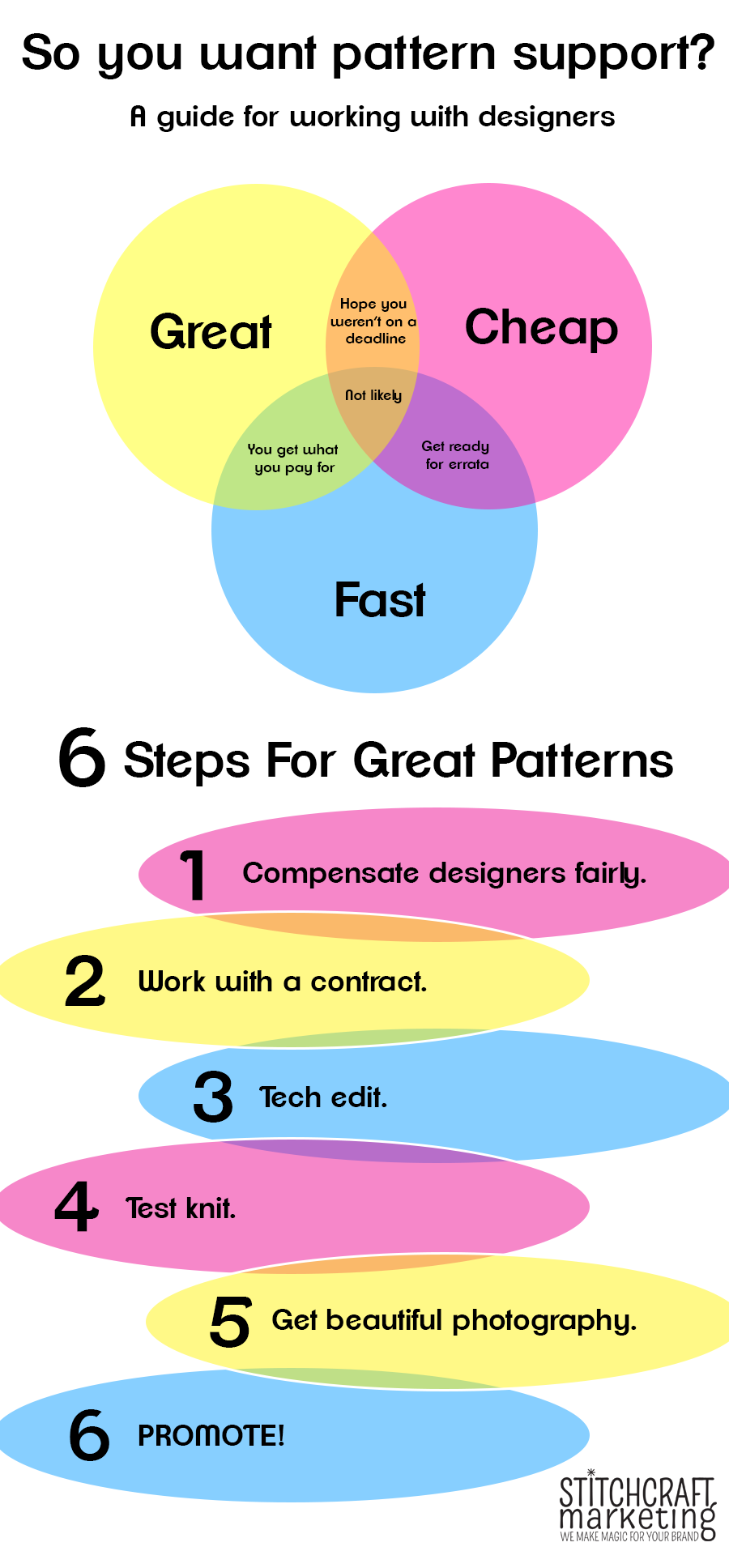 So you want pattern support?

A guide for working with designers

Great

Hope you weren't on a deadline

Cheap

Not likely

You get what you pay for

Get ready for errata

Fast

6 Steps For Great Patterns

1 Compensate designers fairly.

2 Work with a contract.

3 Tech edit.

4 Test knit.

5 Get beautiful photography.

6 PROMOTE!

STITCHCRAFT marketing
WE MAKE MAGIC FOR YOUR BRAND